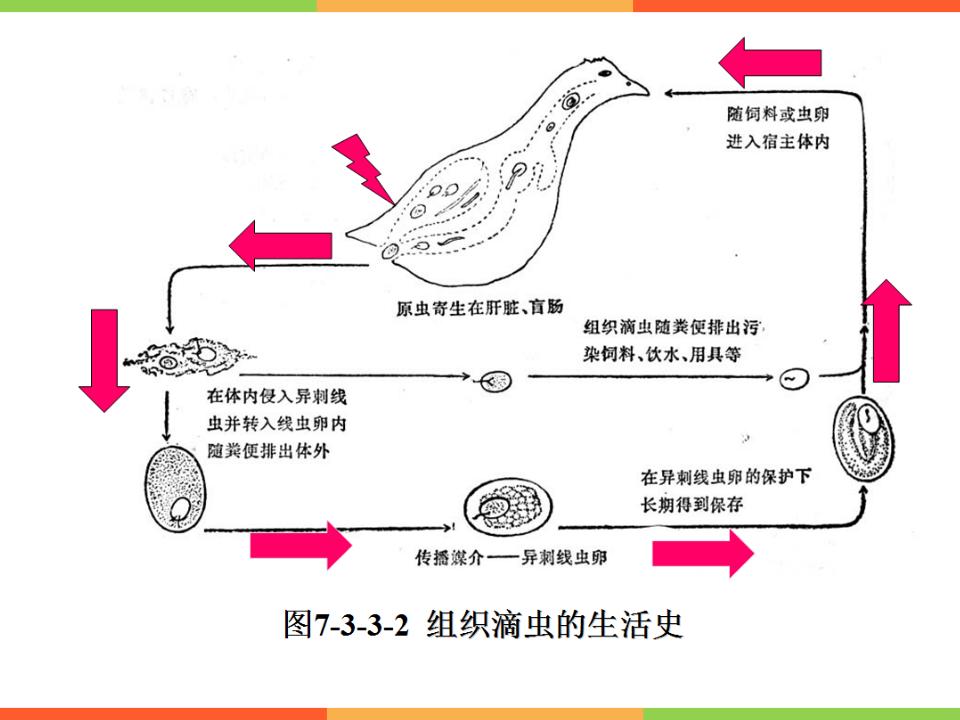 随饲料或虫卵进入宿主体内

原虫寄生在肝脏、盲肠

组织滴虫随粪便排出污染饲料、饮水、用具等

在体内侵入异刺线虫并转入线虫卵内随粪便排出体外

在异刺线虫卵的保护下长期得到保存

传播媒介——异刺线虫卵

图7-3-3-2 组织滴虫的生活史